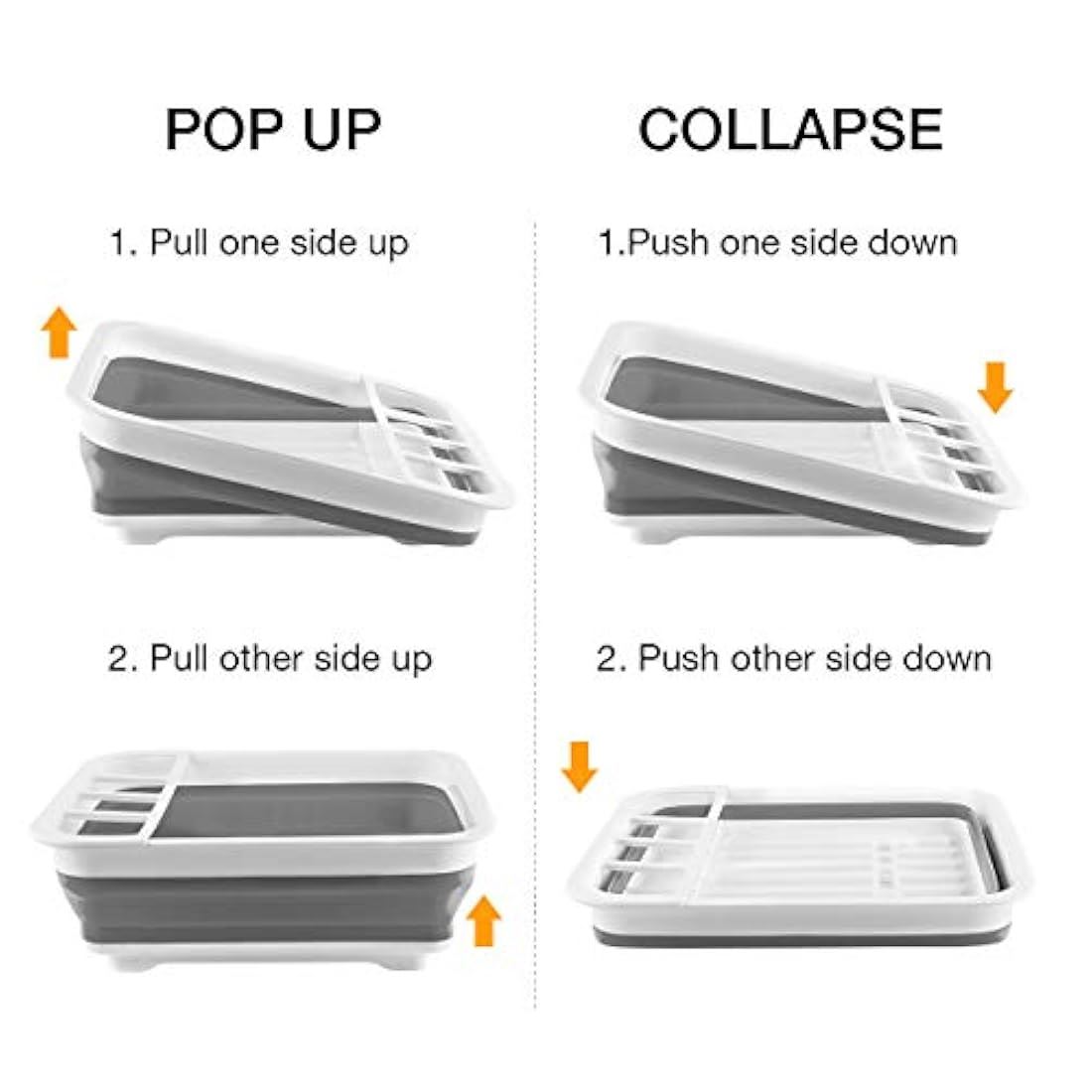 POP UP

1. Pull one side up

2. Pull other side up

COLLAPSE

1.Push one side down

2. Push other side down