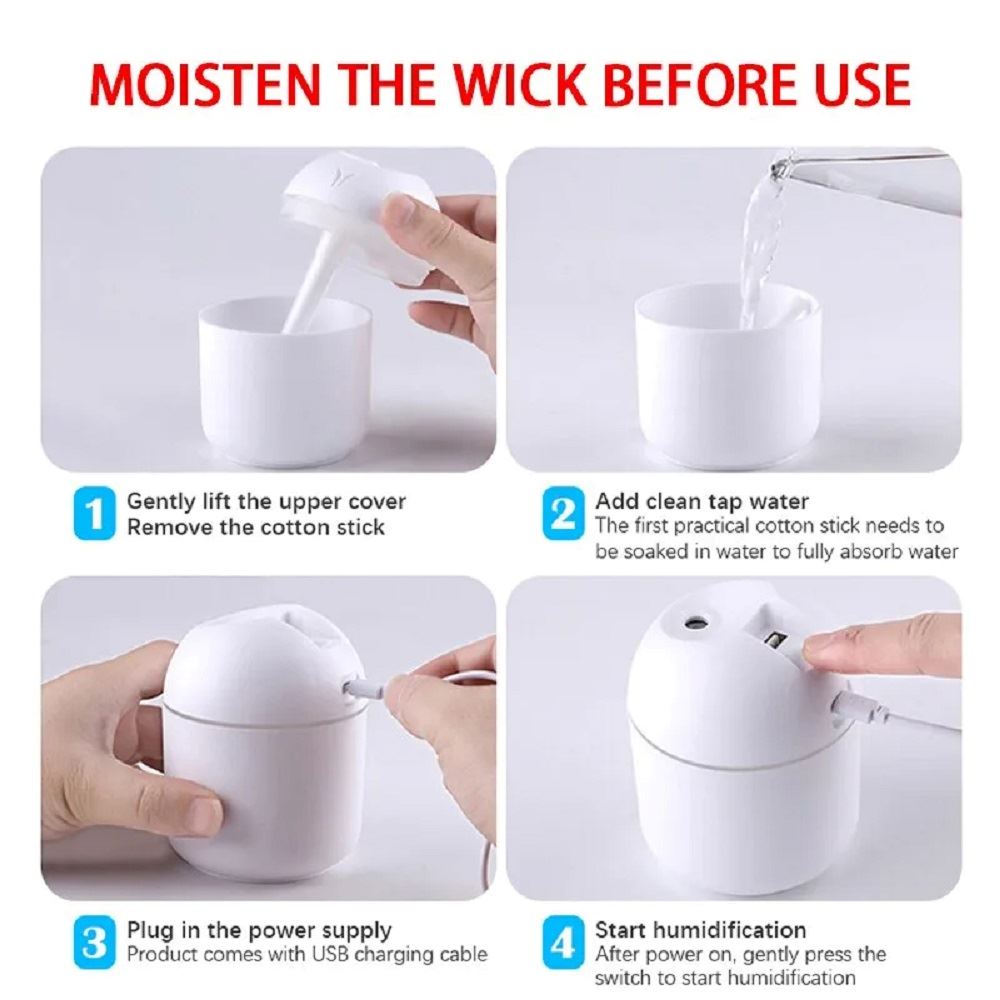 MOISTEN THE WICK BEFORE USE

1 Gently lift the upper cover
Remove the cotton stick

2 Add clean tap water
The first practical cotton stick needs to be soaked in water to fully absorb water

3 Plug in the power supply
Product comes with USB charging cable

4 Start humidification
After power on, gently press the switch to start humidification