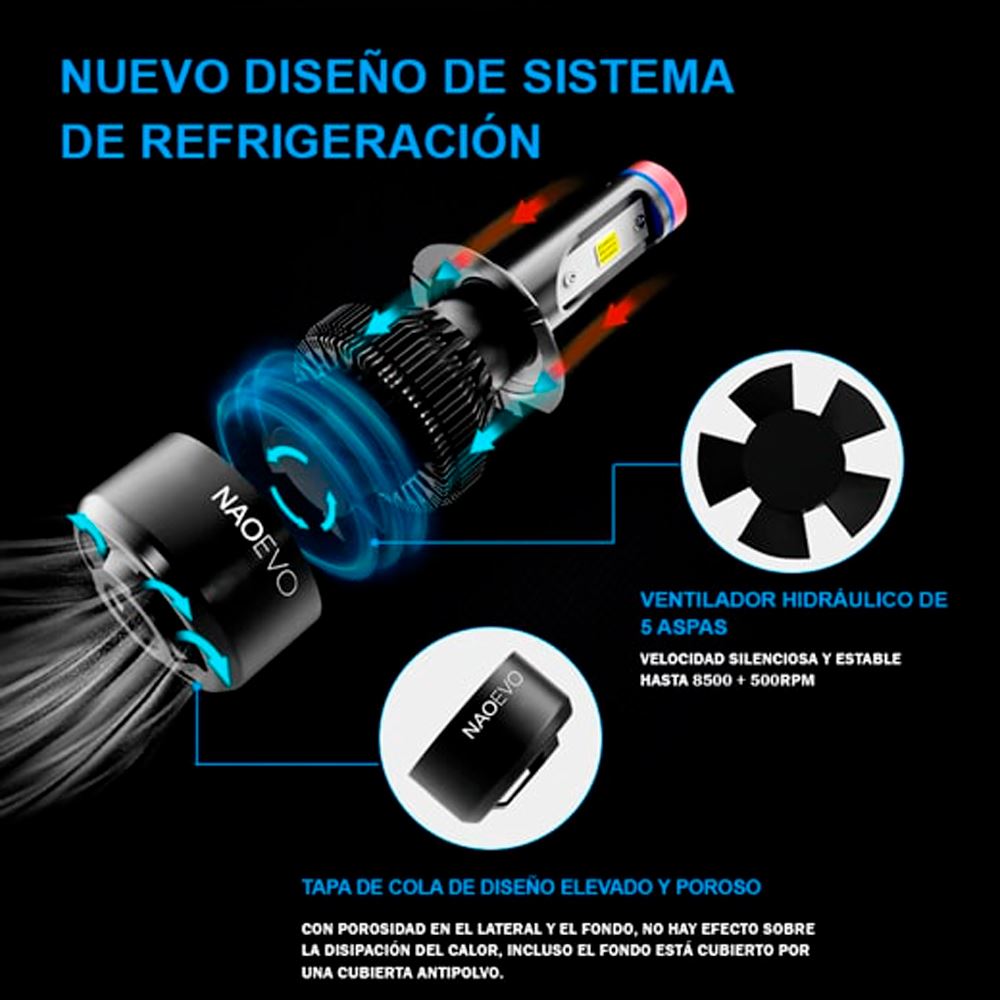 NUEVO DISEÑO DE SISTEMA DE REFRIGERACIÓN

NAOEVO

VENTILADOR HIDRÁULICO DE 5 ASPAS

VELOCIDAD SILENCIOSA Y ESTABLE HASTA 8500 + 500RPM

NAOEVO

TAPA DE COLA DE DISEÑO ELEVADO Y POROSO

CON POROSIDAD EN EL LATERAL Y EL FONDO, NO HAY EFECTO SOBRE LA DISIPACIÓN DEL CALOR, INCLUSO EL FONDO ESTÁ CUBIERTO POR UNA CUBIERTA ANTIPOLVO.