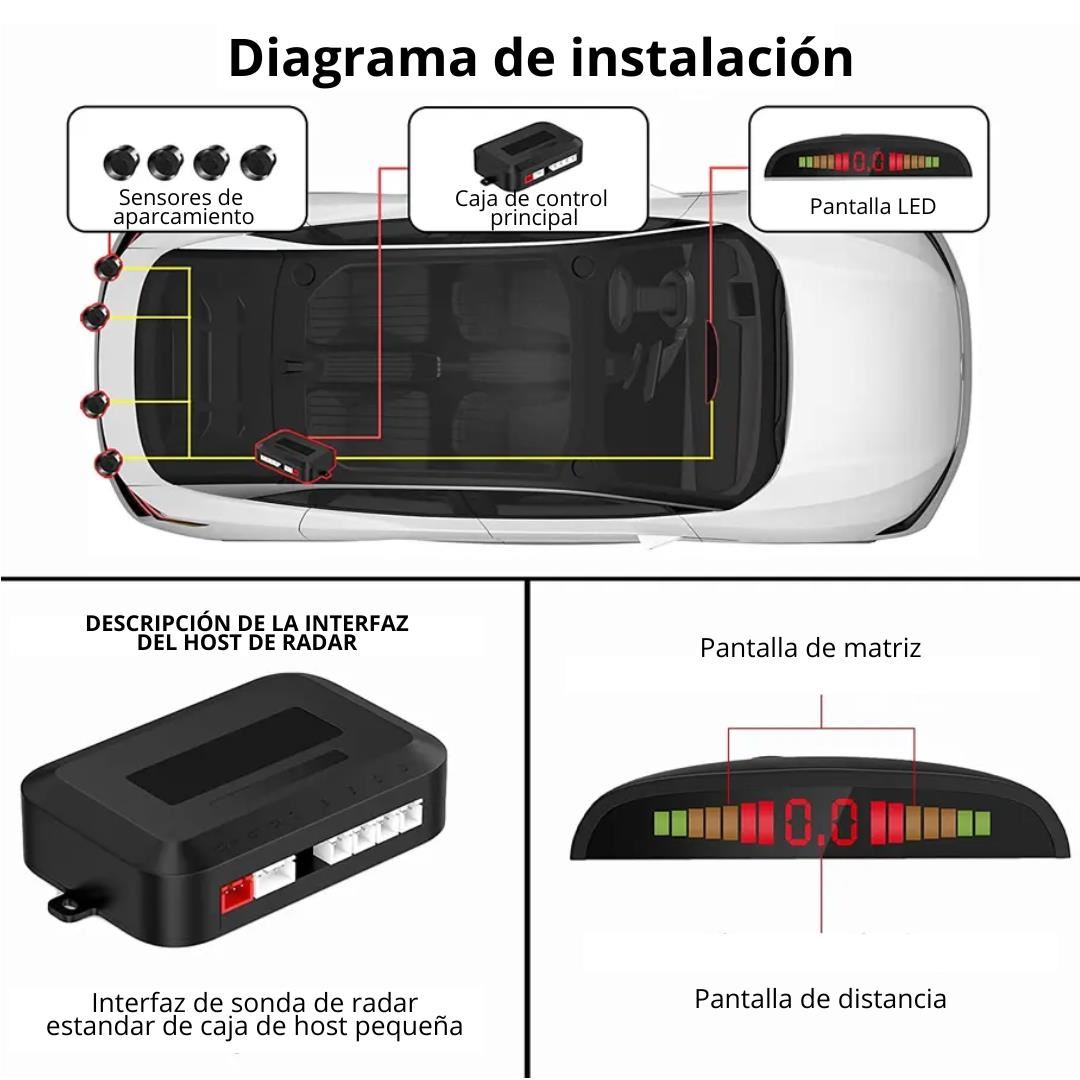 Diagrama de instalación

Sensores de aparcamiento

Caja de control principal

0.0

Pantalla LED

DESCRIPCIÓN DE LA INTERFAZ DEL HOST DE RADAR

Interfaz de sonda de radar estandar de caja de host pequeña

Pantalla de matriz

0.0

Pantalla de distancia