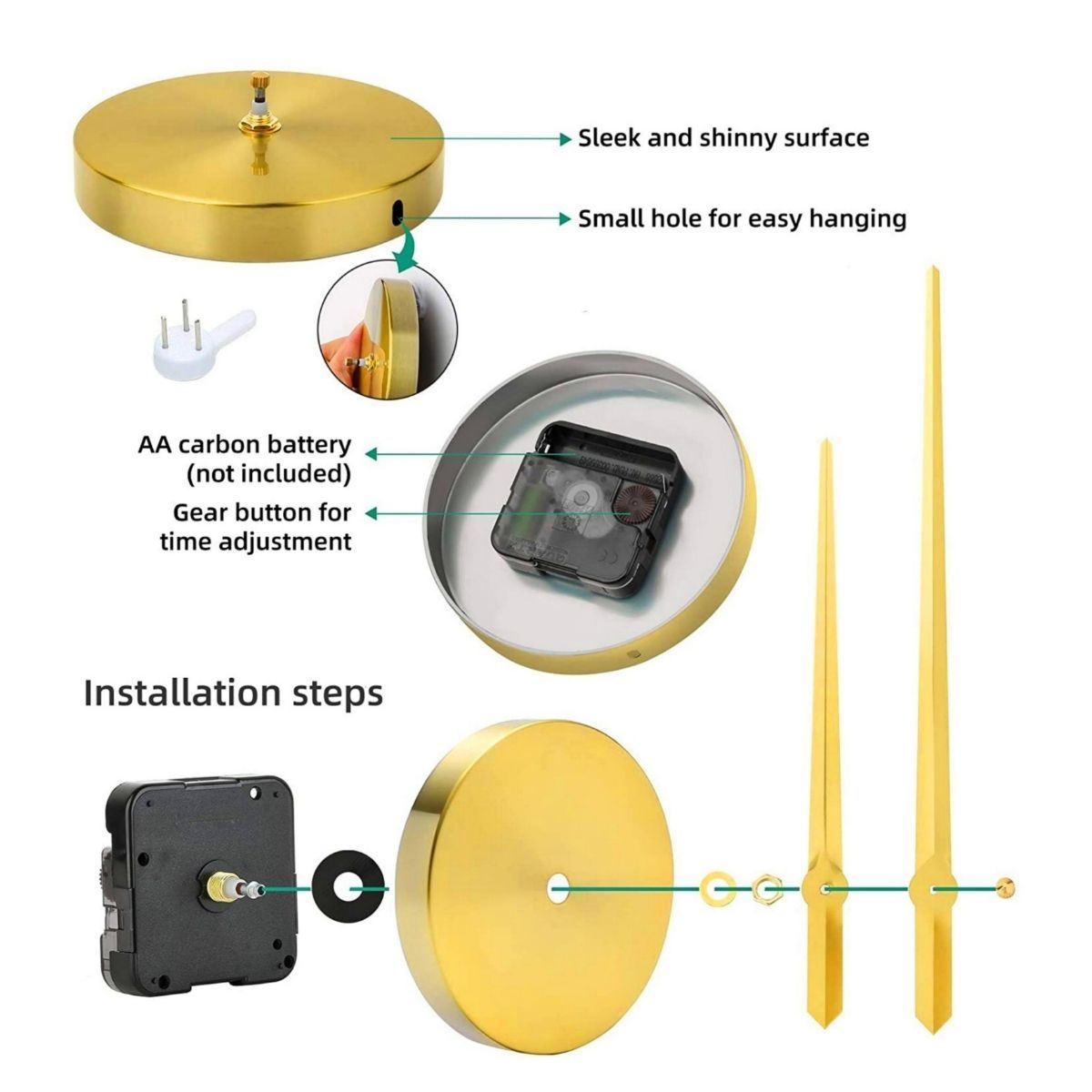 Sleek and shinny surface

Small hole for easy hanging

AA carbon battery (not included)

Gear button for time adjustment

Installation steps