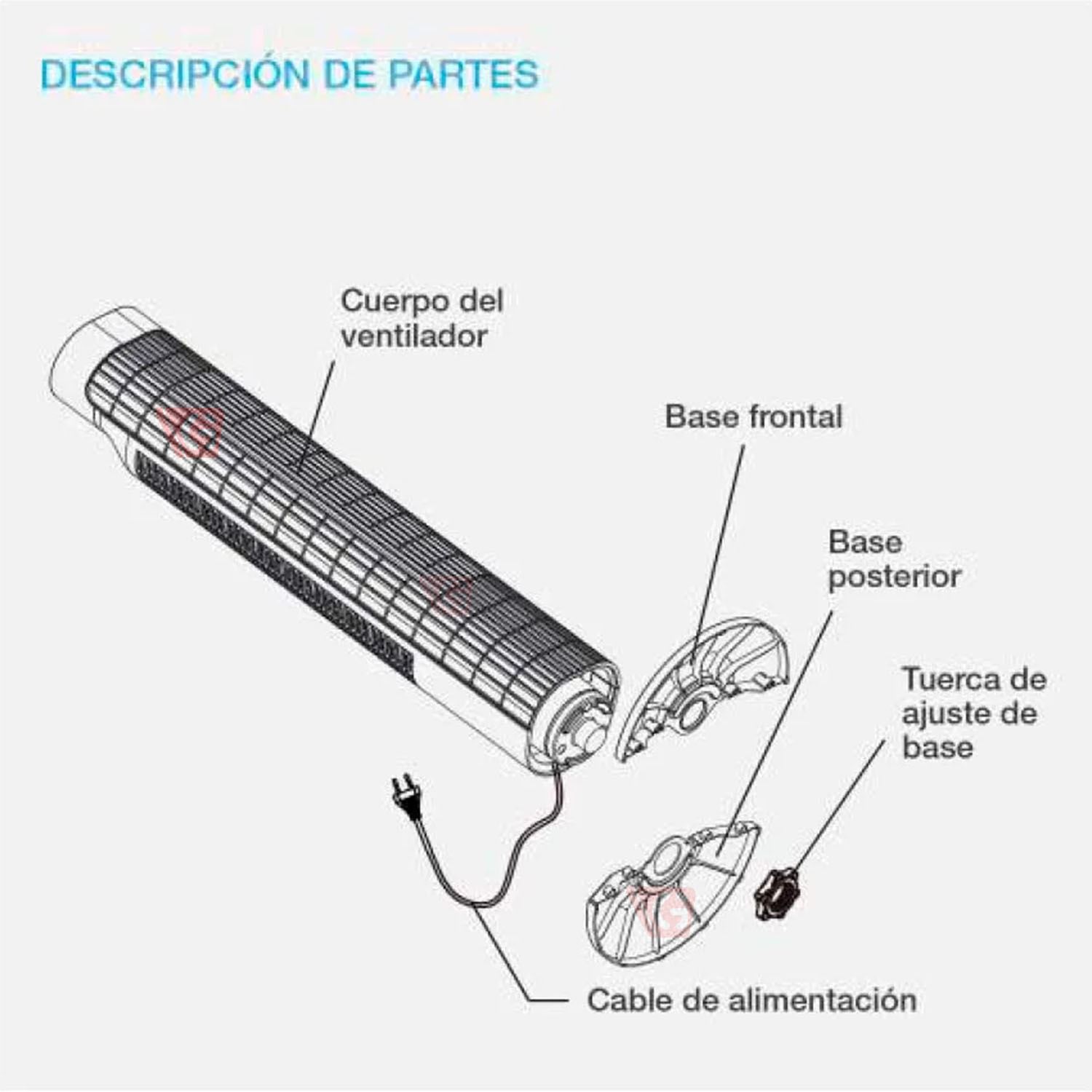 DESCRIPCIÓN DE PARTES

Cuerpo del ventilador

Base frontal

Base posterior

Tuerca de ajuste de base

Cable de alimentación