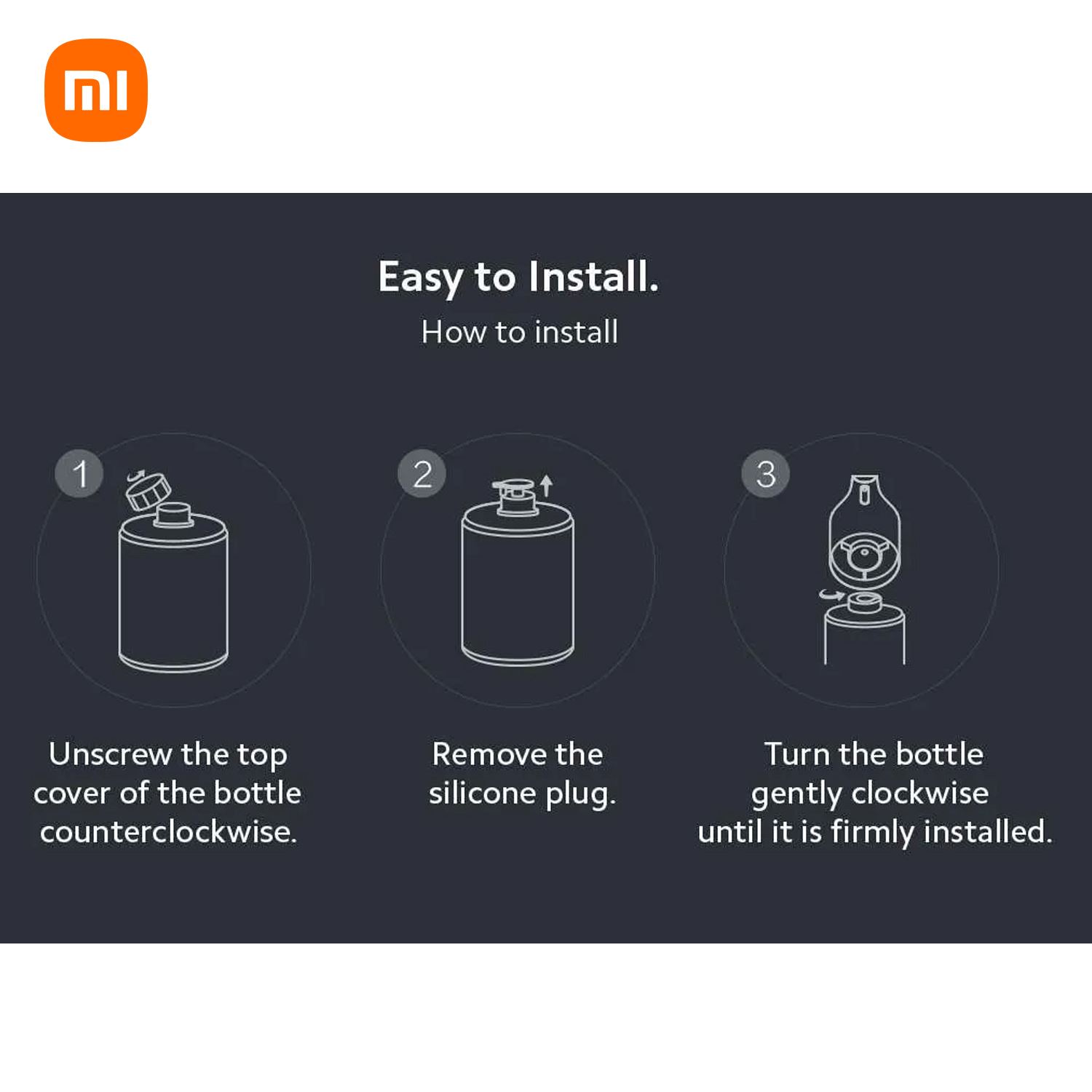 mi

Easy to Install.
How to install

1

Unscrew the top cover of the bottle counterclockwise.

2

Remove the silicone plug.

3

Turn the bottle gently clockwise until it is firmly installed.